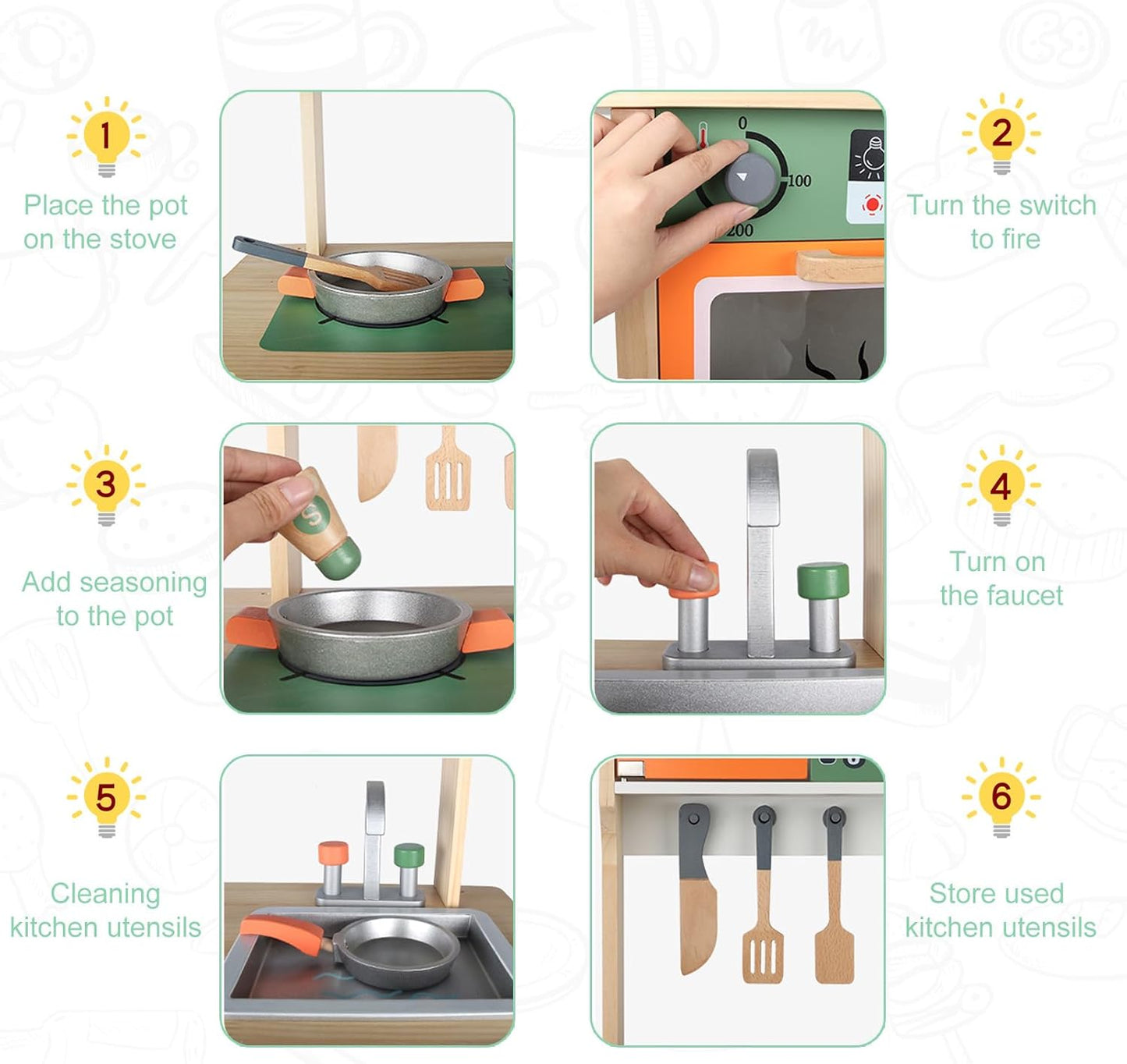 1
Place the pot on the stove

0
100
200

2
Turn the switch to fire

3
Add seasoning to the pot

S

4
Turn on the faucet

5
Cleaning kitchen utensils

6
Store used kitchen utensils